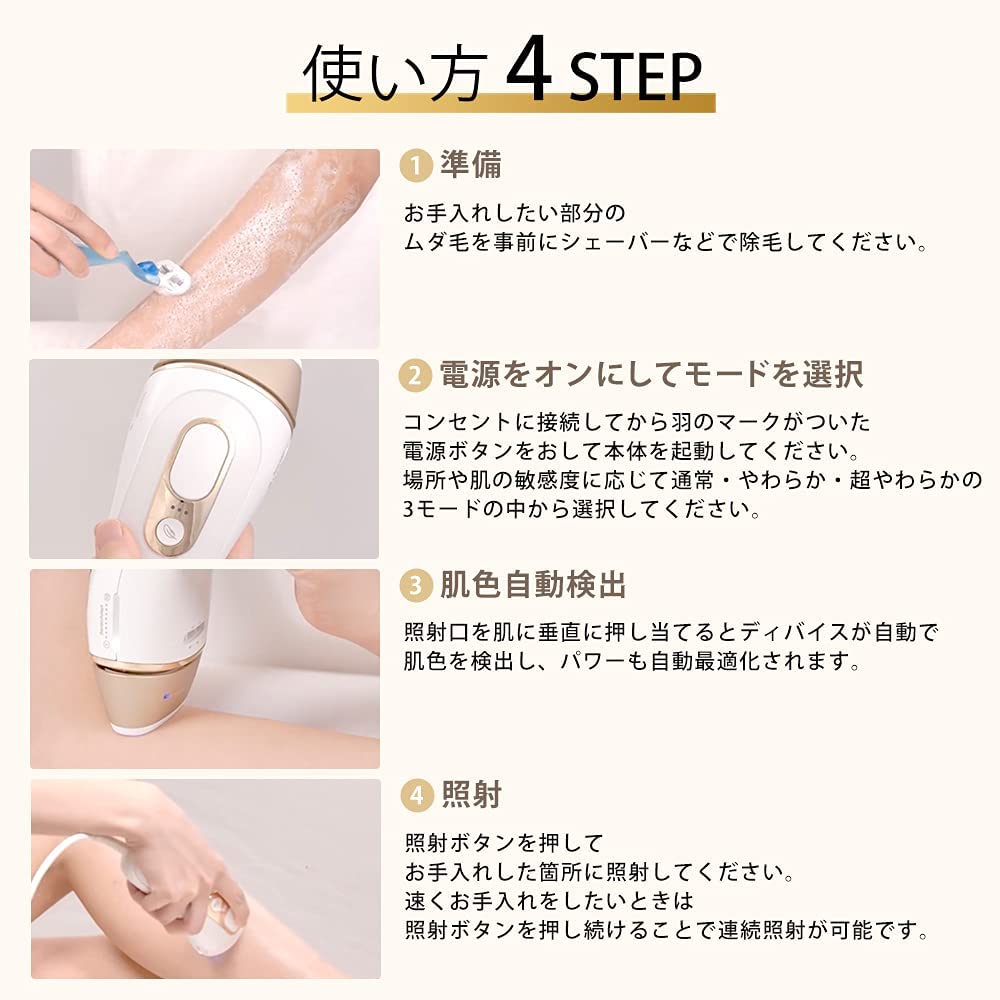 使い方 4 STEP

1 準備

お手入れしたい部分の
ムダ毛を事前にシェーバーなどで除毛してください。

2 電源をオンにしてモードを選択

コンセントに接続してから羽のマークがついた
電源ボタンをおして本体を起動してください。
場所や肌の敏感度に応じて通常・やわらか・超やわらかの
3モードの中から選択してください。

3 肌色自動検出

照射口を肌に垂直に押し当てるとディバイスが自動で
肌色を検出し、パワーも自動最適化されます。

4 照射

照射ボタンを押して
お手入れした箇所に照射してください。
速くお手入れをしたいときは
照射ボタンを押し続けることで連続照射が可能です。